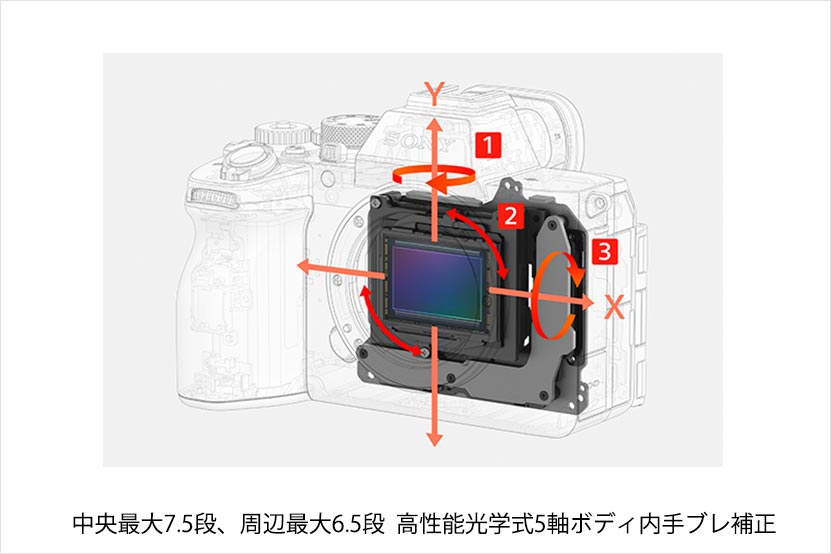 Y

SONY

1

2

3

X

中央最大7.5段、周辺最大6.5段 高性能光学式5軸ボディ内手ブレ補正